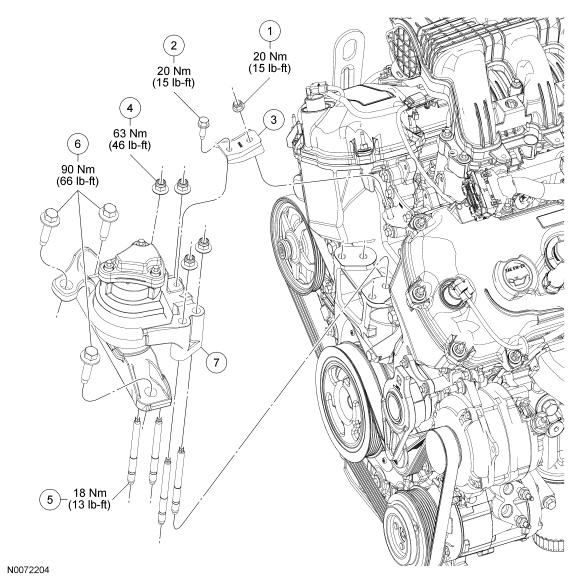 1
20 Nm
(15 lb-ft)

2
20 Nm
(15 lb-ft)

3

4
63 Nm
(46 lb-ft)

6
90 Nm
(66 lb-ft)

7

5
18 Nm
(13 lb-ft)

N0072204