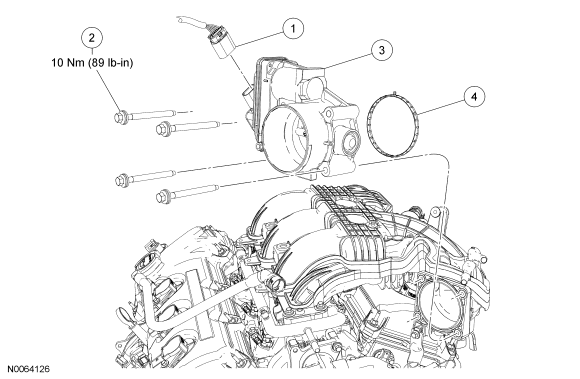 2
10 Nm (89 lb-in)

1

3

4

N0064126