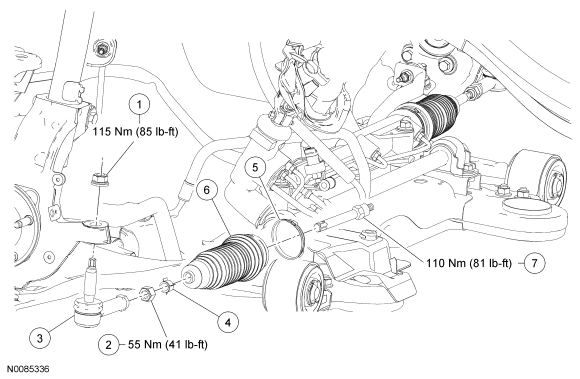 1
115 Nm (85 lb-ft)

5

6

110 Nm (81 lb-ft) 7

4

3

2 55 Nm (41 lb-ft)

N0085336