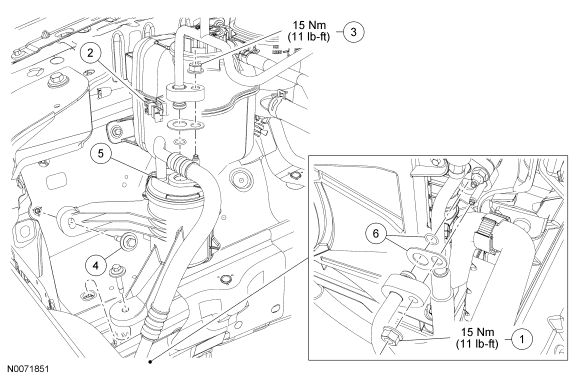 15 Nm
(11 lb-ft)
3

2

5

4

6

15 Nm
(11 lb-ft)
1

N0071851