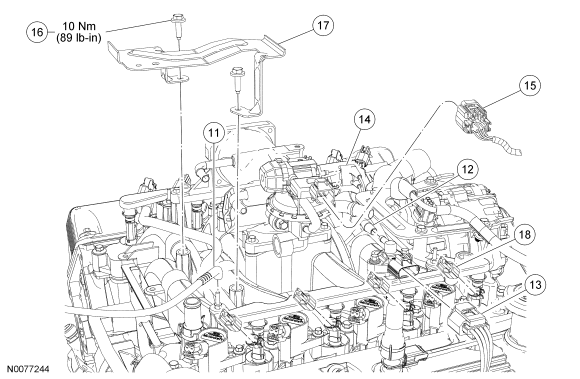 16
10 Nm
(89 lb-in)
17
15
14
11
12
18
13
N0077244