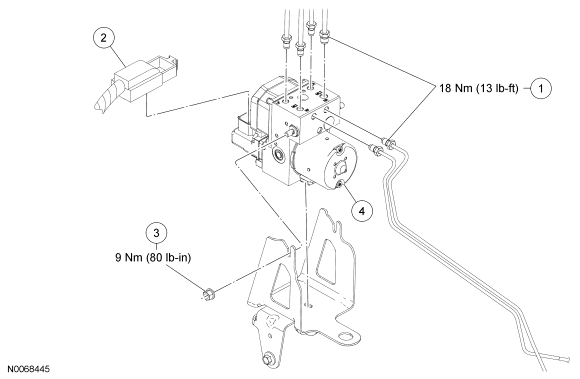 2

18 Nm (13 lb-ft) 1

4

3
9 Nm (80 lb-in)

N0068445