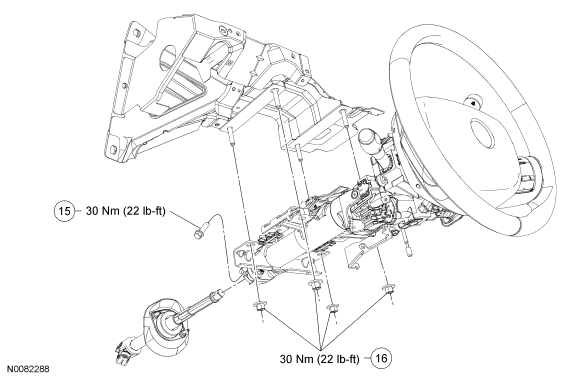 15 30 Nm (22 lb-ft)

30 Nm (22 lb-ft) 16

N0082288