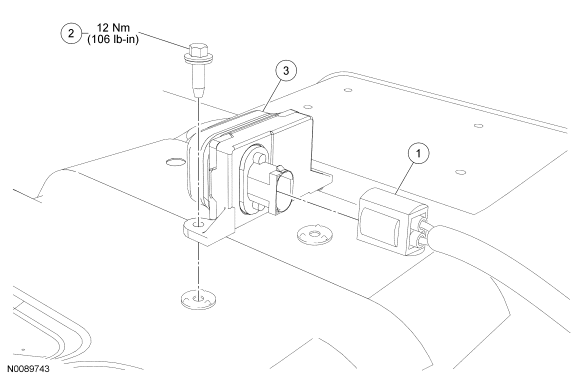 2
12 Nm
(106 lb-in)

3

1

N0089743