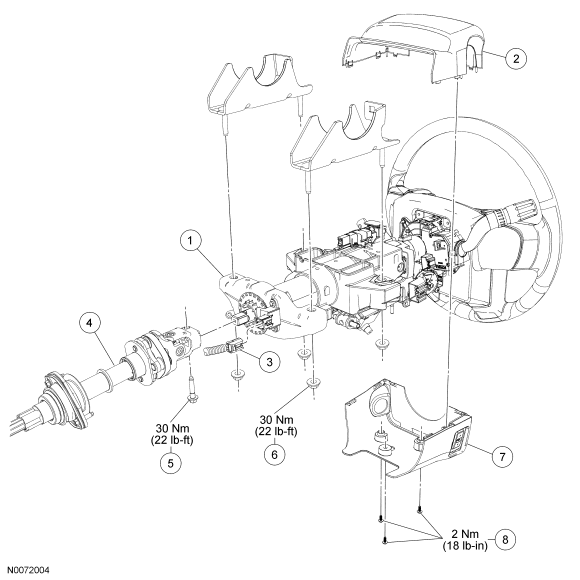 2

1

4

3

30 Nm
(22 lb-ft)
5

30 Nm
(22 lb-ft)
6

7

2 Nm
(18 lb-in)
8

N0072004