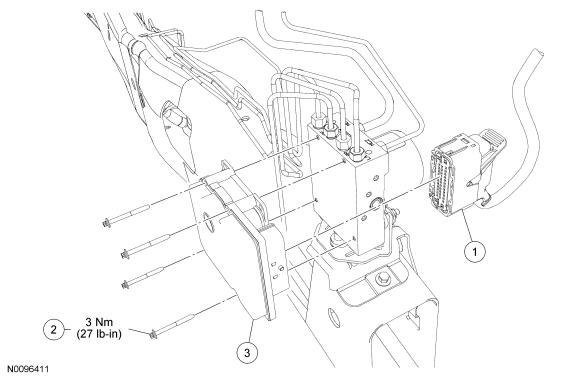 1

2 3 Nm (27 lb-in)

3

N0096411