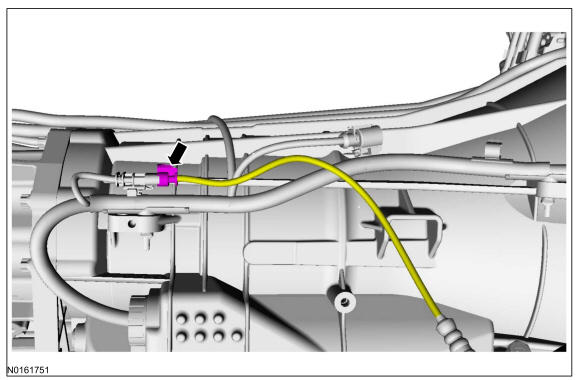 N0161751