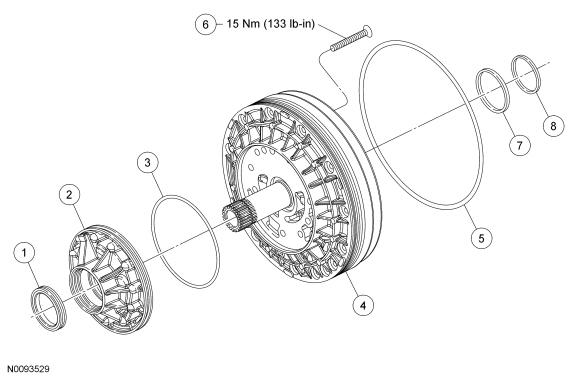 6 15 Nm (133 lb-in)

8

7

3

2

5

1

4

N0093529