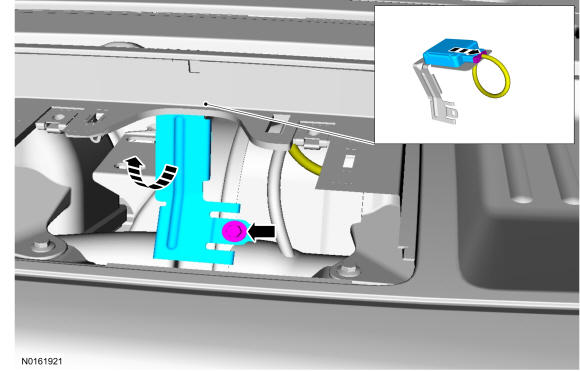 N0161921