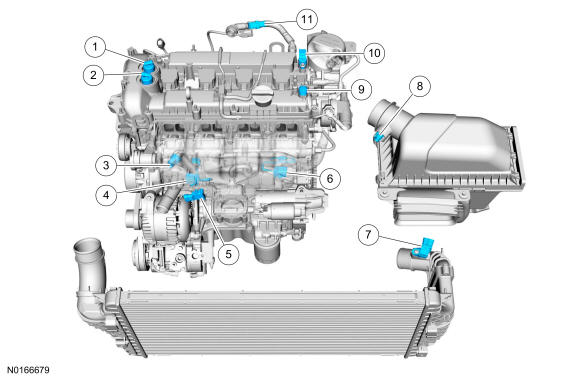 11
1
10
2
9
8
3
6
4
5
7
N0166679