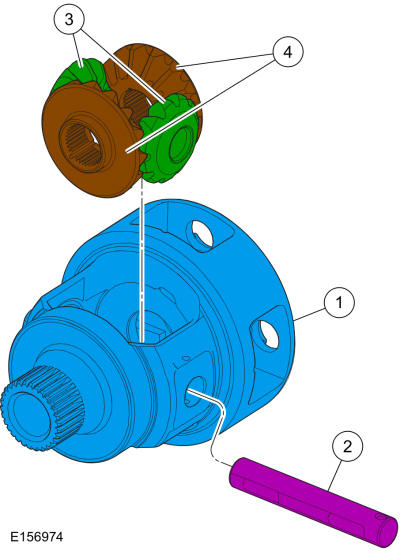 3
4
1
2
E156974