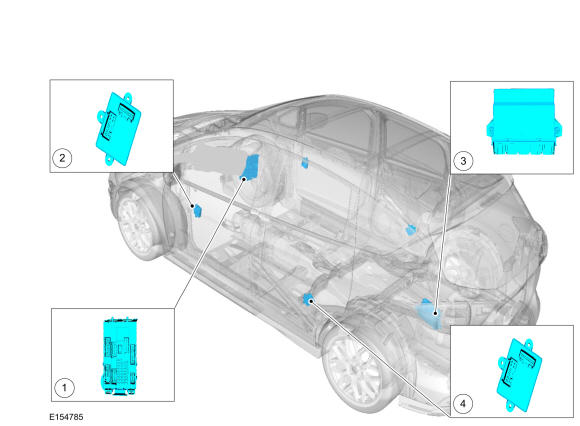 2

3

1

4

E154785