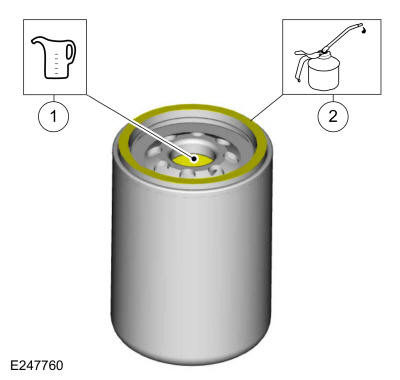 1

2

E247760