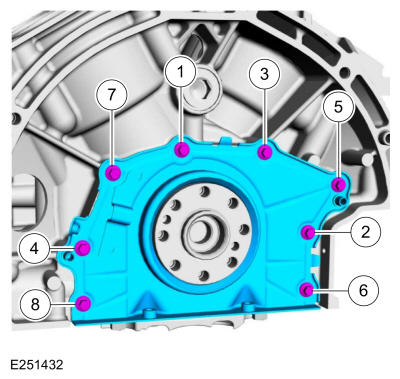 1
3
7
5
2
4
6
8

E251432