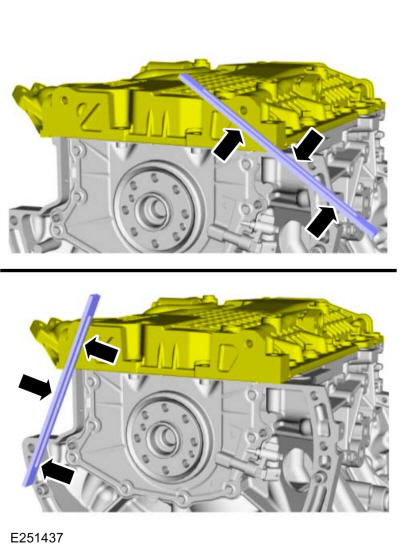 E251437