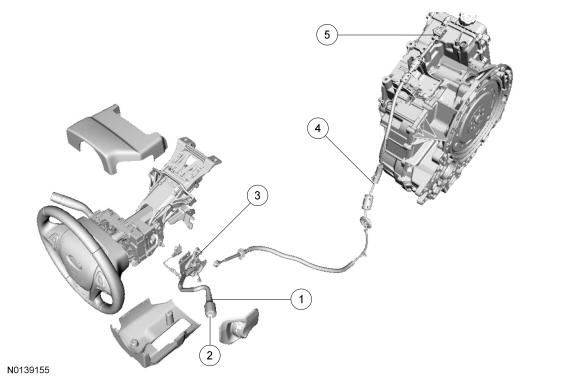 5
4
3
1
2
N0139155