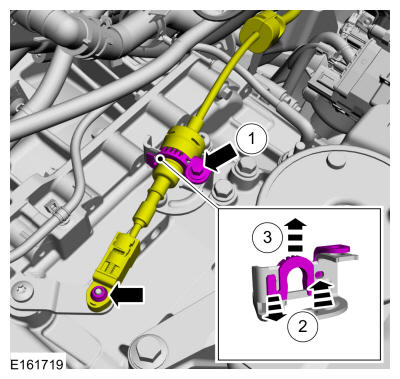 1

3

2

E161719