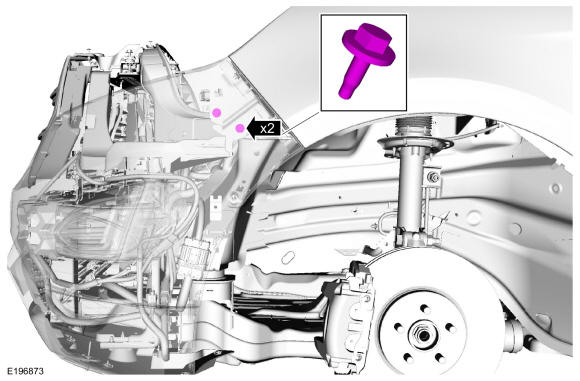 x2

E196873