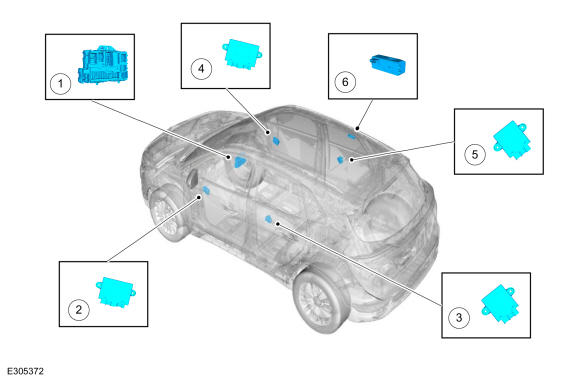 1
4
6
5
2
3
E305372