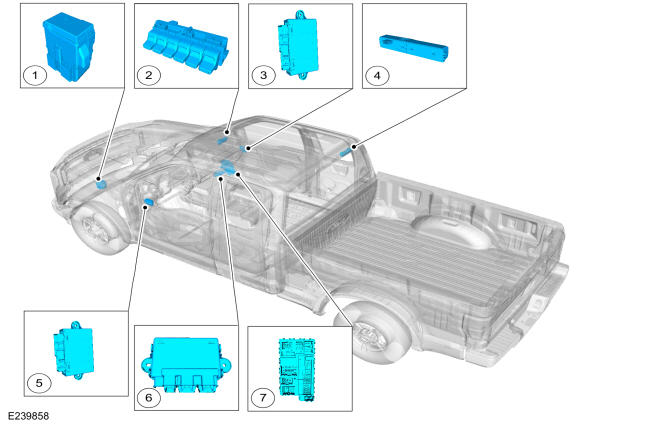 1
2
3
4
5
6
7
E239858