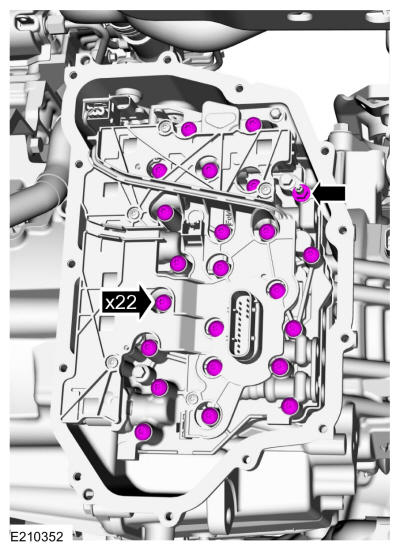 x22

E210352