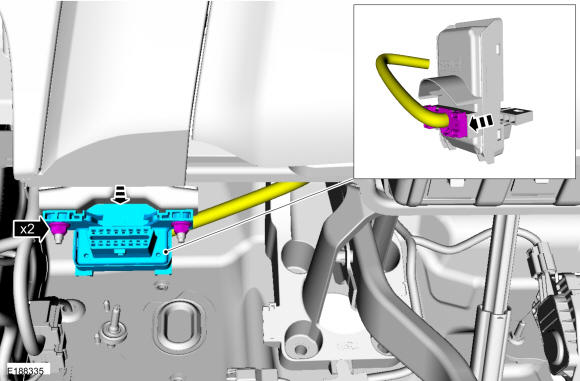 x2

E188335