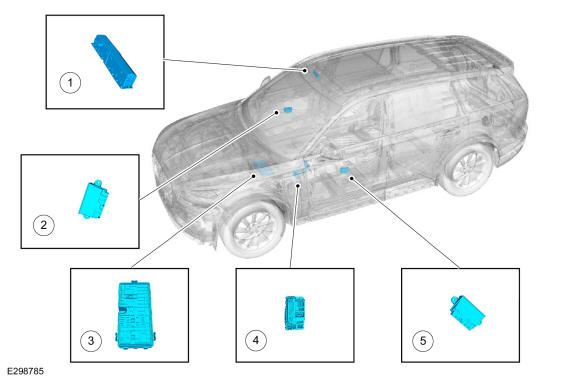 1

2

3

4

5

E298785