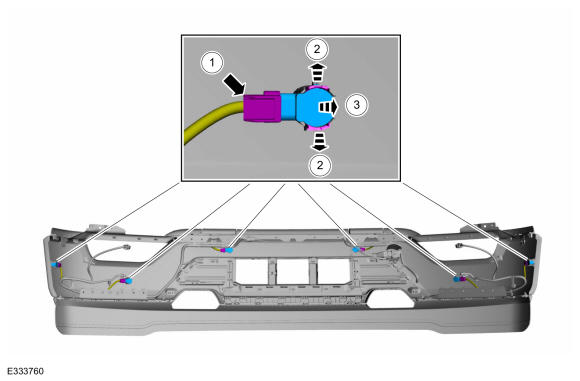 1
2
3
2
E333760