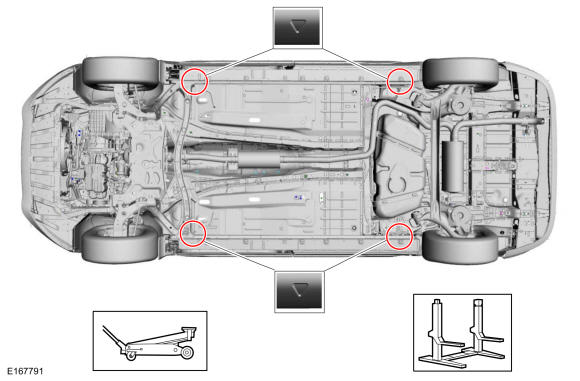 E167791