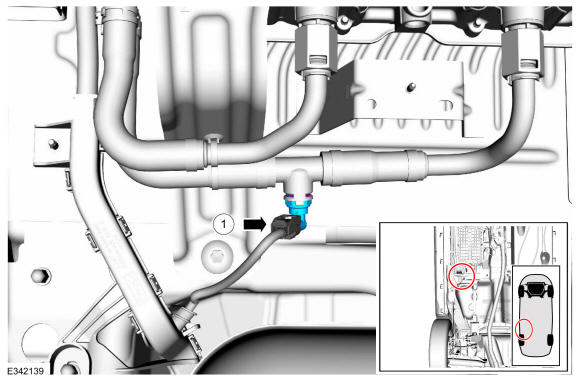 1

E342139