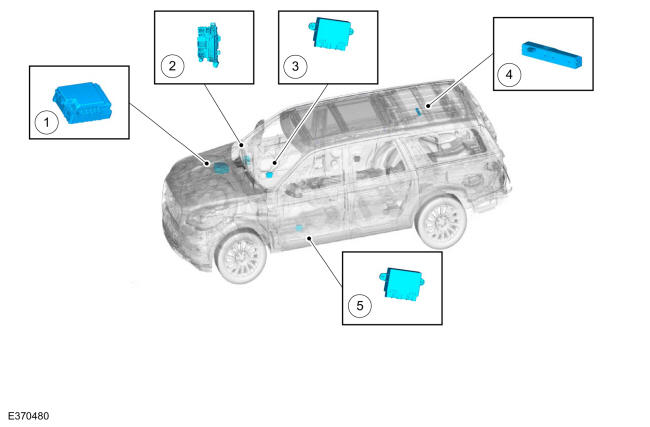 1
2
3
4
5
E370480