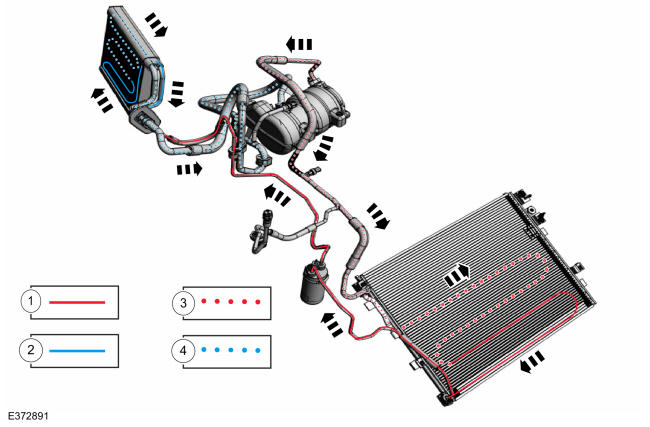 1

2

3

4

E372891