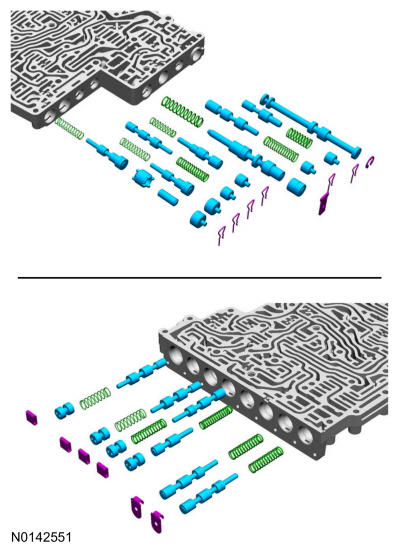 N0142551