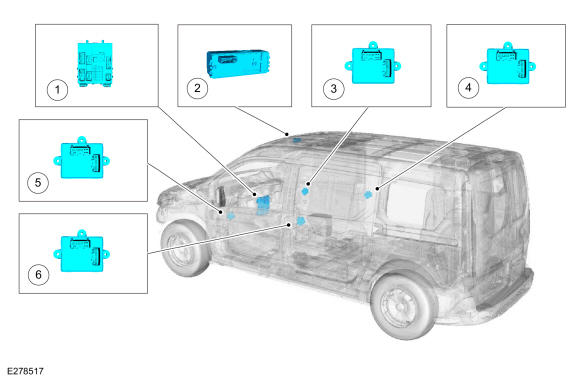 1
2
3
4
5
6
E278517