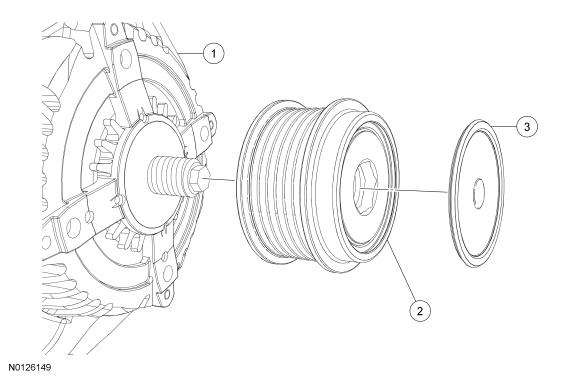 1
3
2
N0126149