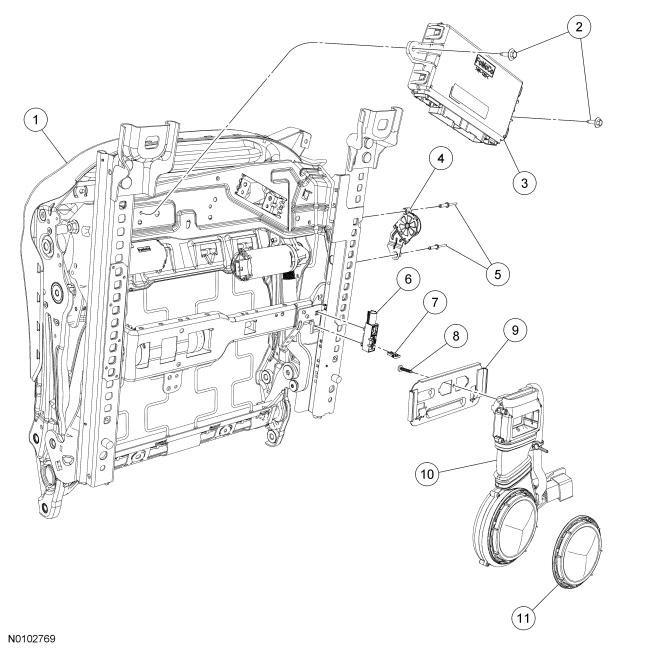 2
1
3
4
5
6
7
8
9
10
11
N0102769