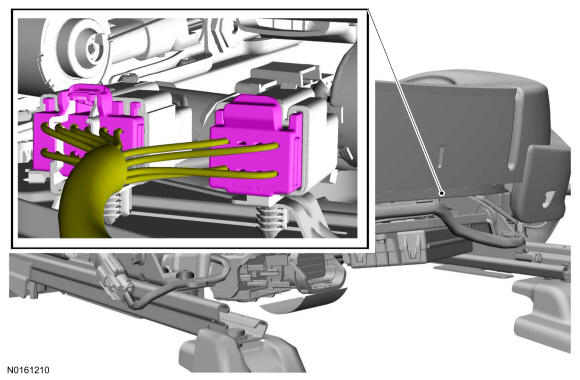 N0161210