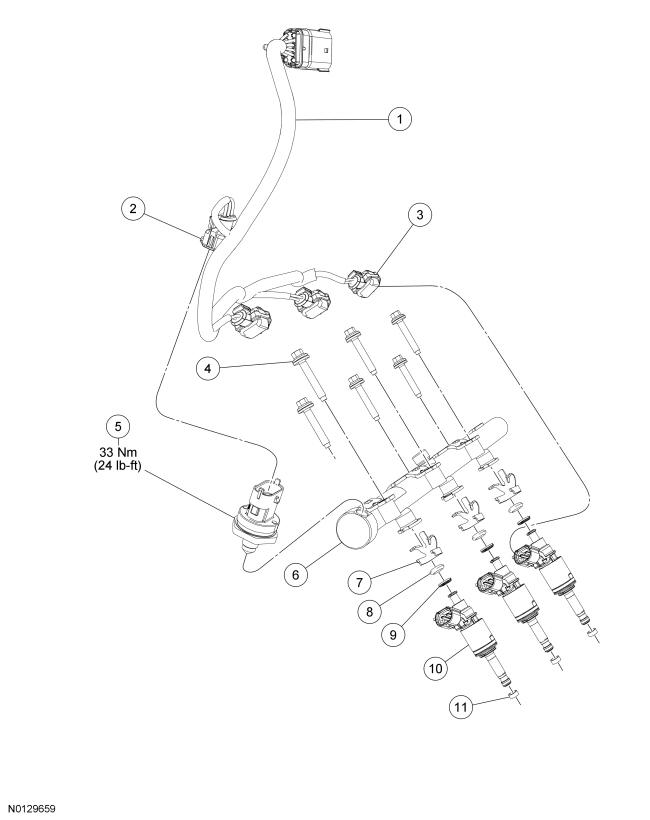 1

2

3

4

5
33 Nm
(24 lb-ft)

6

7

8

9

10

11

N0129659