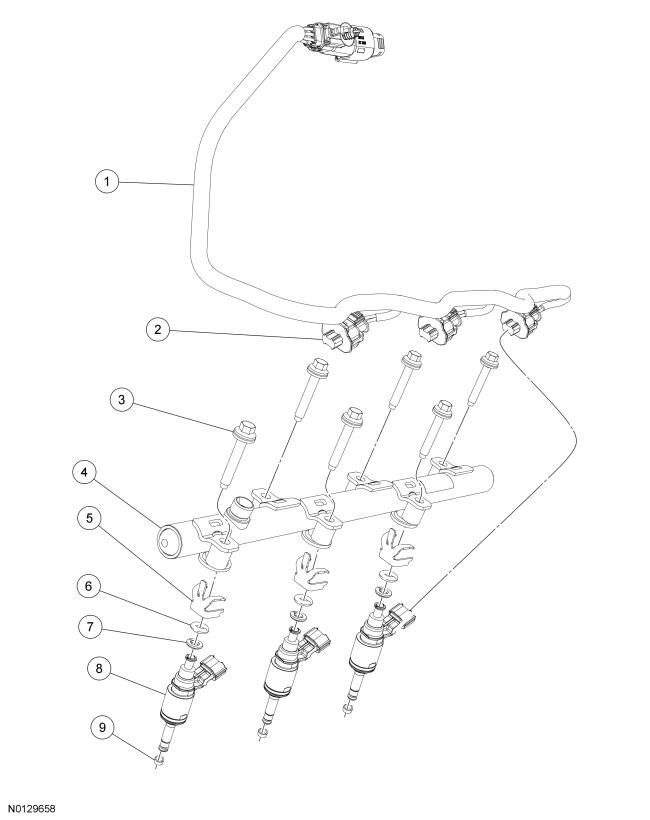 1
2
3
4
5
6
7
8
9
N0129658