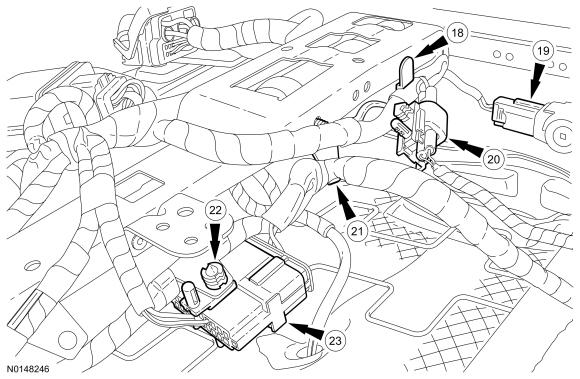 18
19
20
21
22
23
N0148246