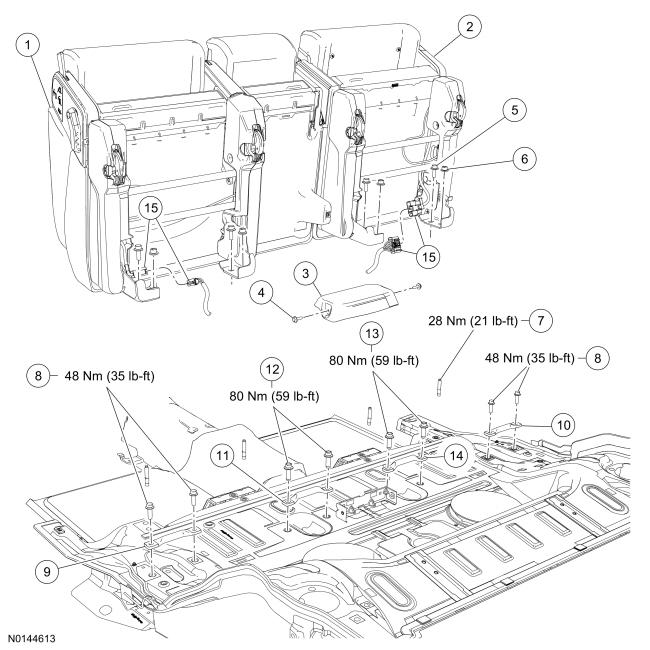 1
2
5
6
15
15
3
4
28 Nm (21 lb-ft) 7
13
80 Nm (59 lb-ft)
48 Nm (35 lb-ft) 8
8 48 Nm (35 lb-ft)
12
80 Nm (59 lb-ft)
10
11
14
9
N0144613