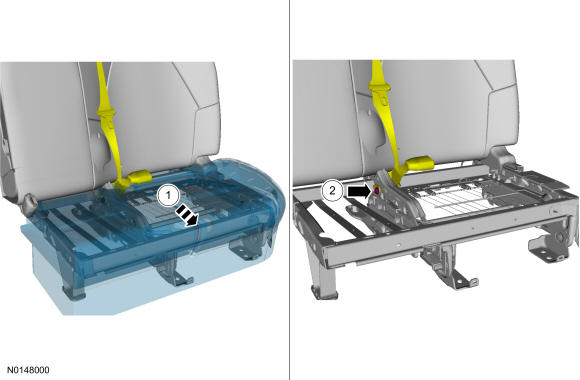 1

2

N0148000