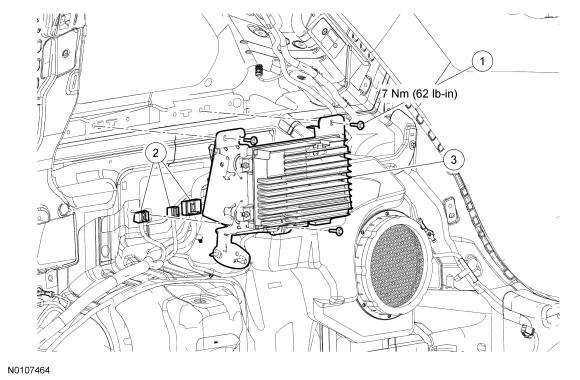 1
7 Nm (62 lb-in)
2
3
N0107464