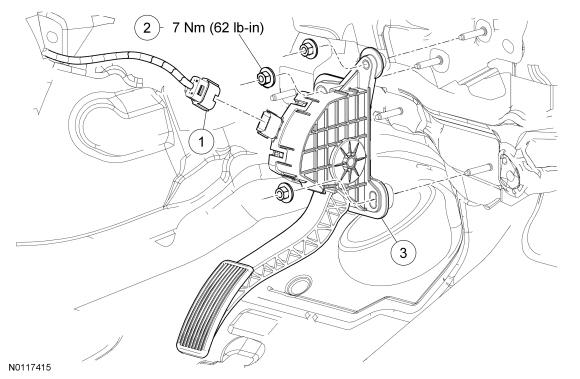 2 7 Nm (62 lb-in)

1

3

N0117415