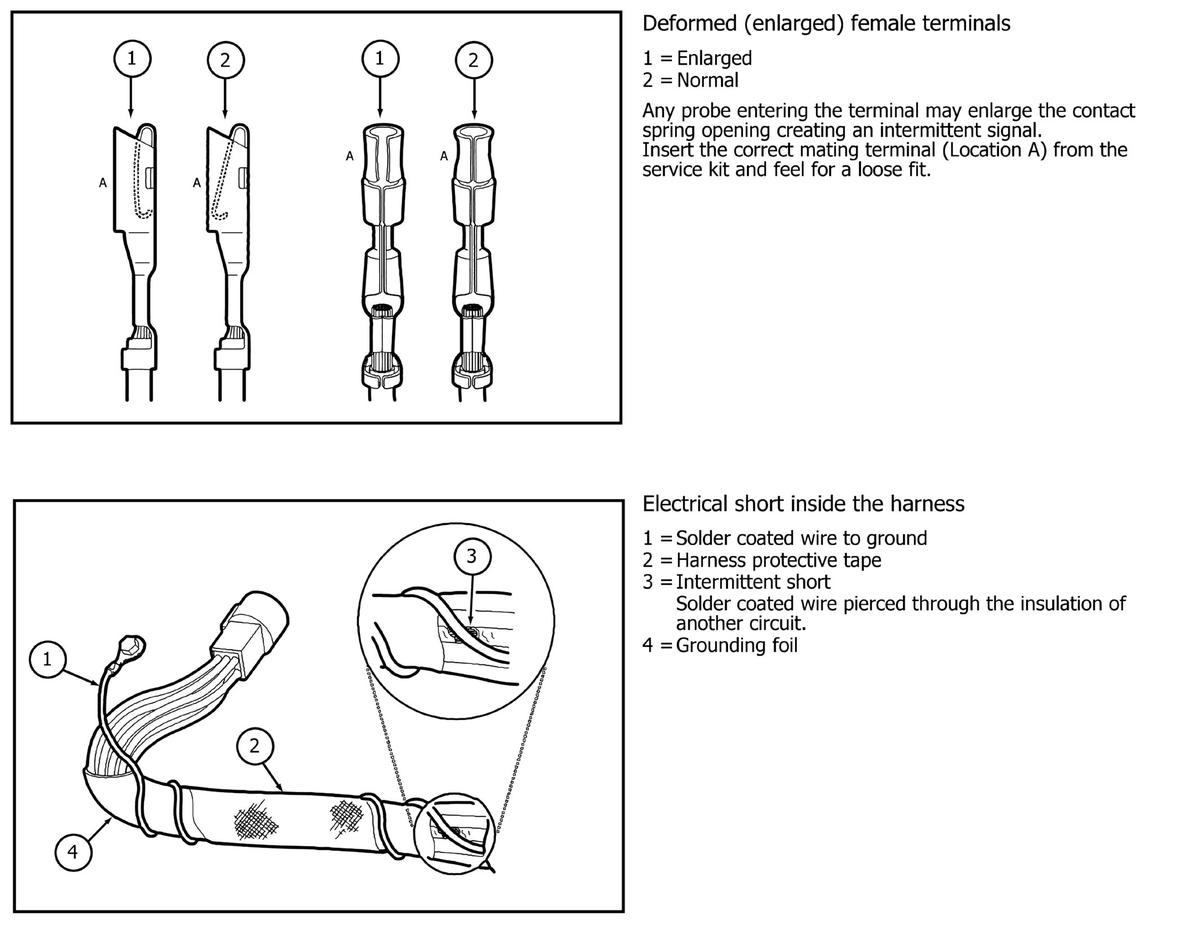 1 2 1 2

A A A A

Deformed (enlarged) female terminals

1 = Enlarged
2 = Normal

Any probe entering the terminal may enlarge the contact spring opening creating an intermittent signal.
Insert the correct mating terminal (Location A) from the service kit and feel for a loose fit.

3

1

2

4

Electrical short inside the harness

1 = Solder coated wire to ground
2 = Harness protective tape
3 = Intermittent short
Solder coated wire pierced through the insulation of another circuit.
4 = Grounding foil