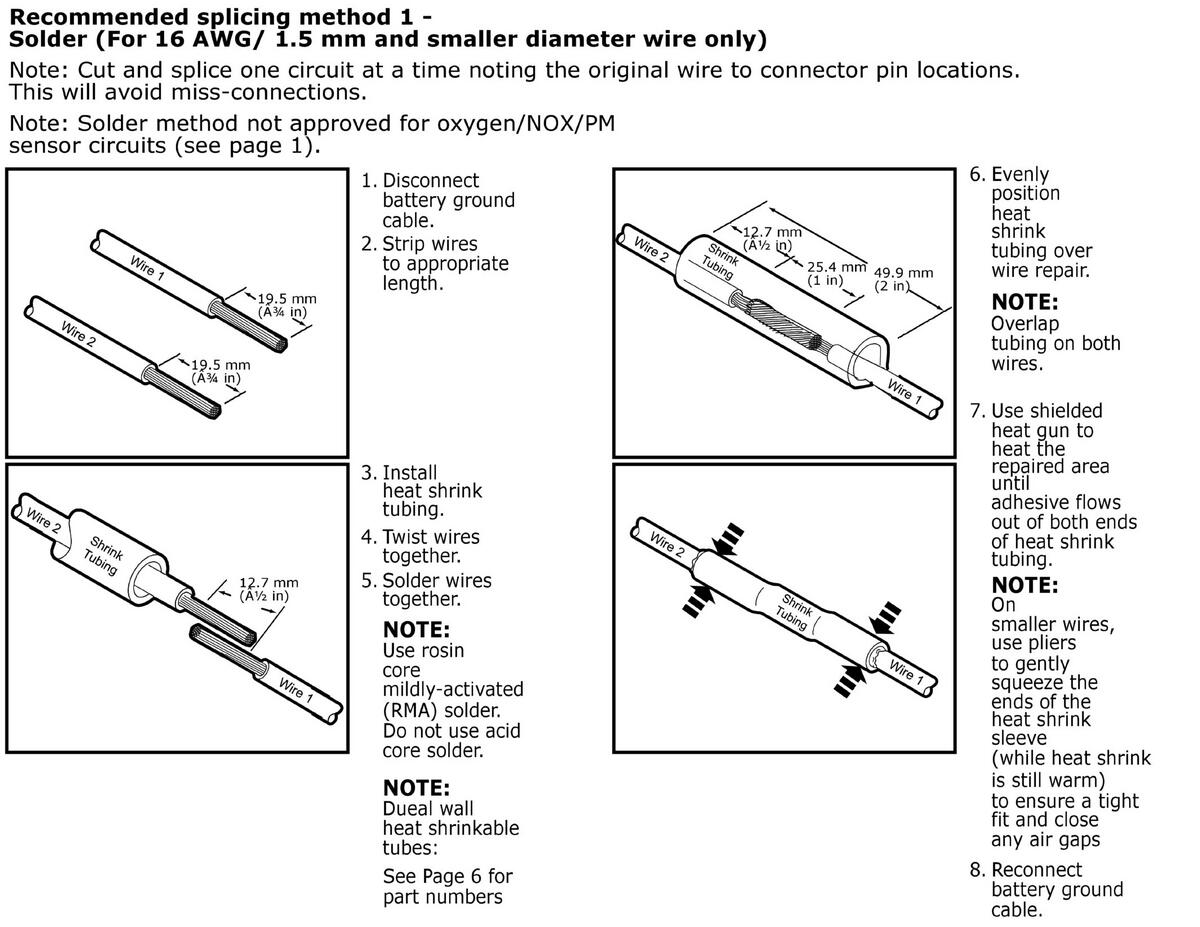 Recommended splicing method 1 -
Solder (For 16 AWG/ 1.5 mm and smaller diameter wire only)

Note: Cut and splice one circuit at a time noting the original wire to connector pin locations. This will avoid miss-connections.

Note: Solder method not approved for oxygen/NOX/PM sensor circuits (see page 1).

Wire 1
19.5 mm (Â¾ in)
Wire 2
19.5 mm (Â¾ in)

1. Disconnect battery ground cable.
2. Strip wires to appropriate length.

Wire 2
Shrink Tubing
12.7 mm (Â½ in)
Wire 1

3. Install heat shrink tubing.
4. Twist wires together.
5. Solder wires together.

NOTE:
Use rosin core mildly-activated (RMA) solder. Do not use acid core solder.

NOTE:
Dueal wall heat shrinkable tubes:

See Page 6 for part numbers

Wire 2
Shrink Tubing
12.7 mm (Â½ in)
25.4 mm (1 in)
49.9 mm (2 in)
Wire 1

6. Evenly position heat shrink tubing over wire repair.

NOTE:
Overlap tubing on both wires.

Wire 2
Shrink Tubing
Wire 1

7. Use shielded heat gun to heat the repaired area until adhesive flows out of both ends of heat shrink tubing.

NOTE:
On smaller wires, use pliers to gently squeeze the ends of the heat shrink sleeve (while heat shrink is still warm) to ensure a tight fit and close any air gaps

8. Reconnect battery ground cable.