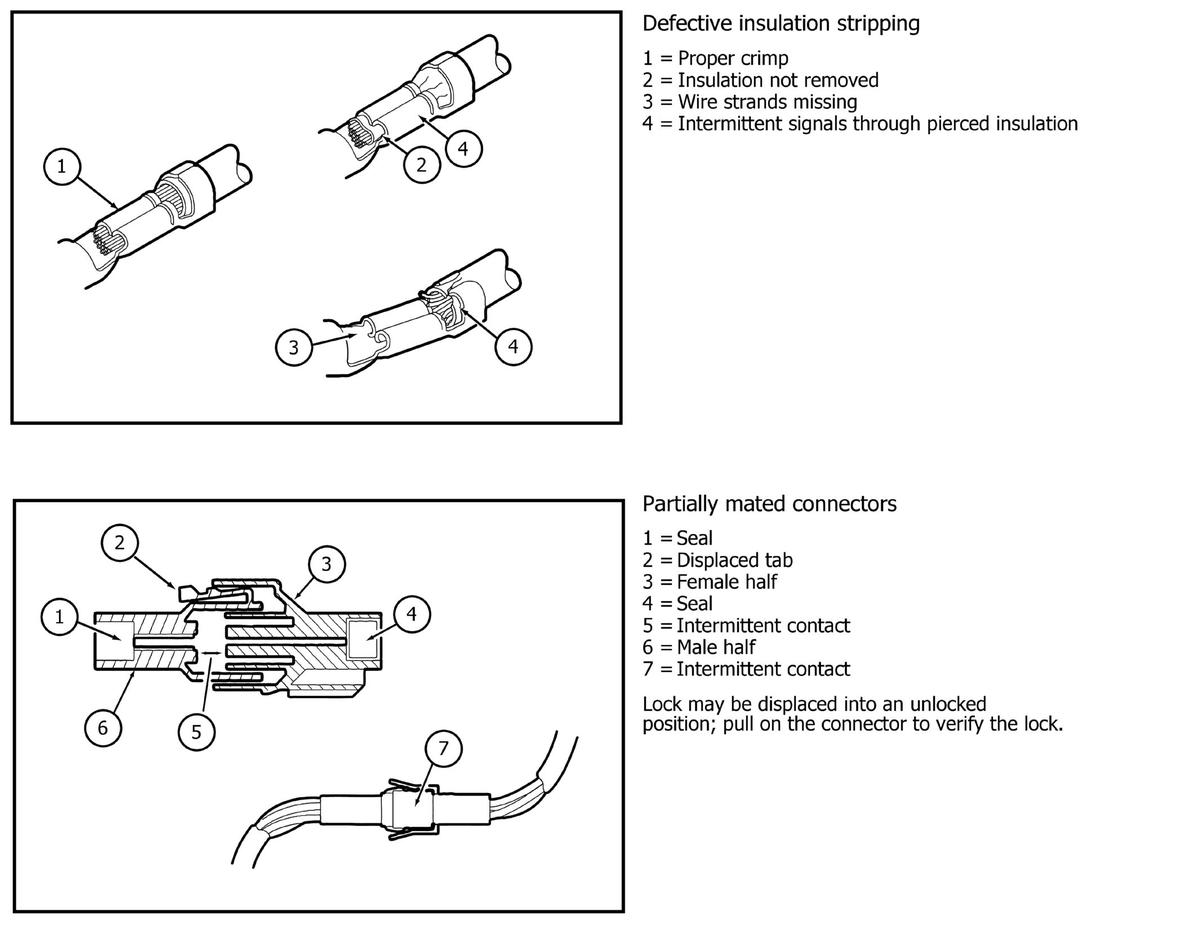 1

2

4

3

4

Defective insulation stripping

1 = Proper crimp
2 = Insulation not removed
3 = Wire strands missing
4 = Intermittent signals through pierced insulation

2

3

1

4

6

5

7

Partially mated connectors

1 = Seal
2 = Displaced tab
3 = Female half
4 = Seal
5 = Intermittent contact
6 = Male half
7 = Intermittent contact

Lock may be displaced into an unlocked position; pull on the connector to verify the lock.