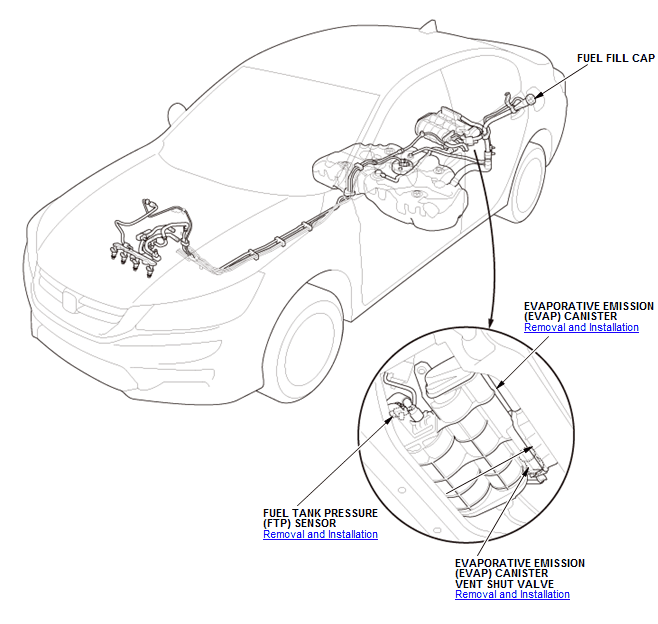 FUEL FILL CAP

EVAPORATIVE EMISSION (EVAP) CANISTER
Removal and Installation

FUEL TANK PRESSURE (FTP) SENSOR
Removal and Installation

EVAPORATIVE EMISSION (EVAP) CANISTER VENT SHUT VALVE
Removal and Installation