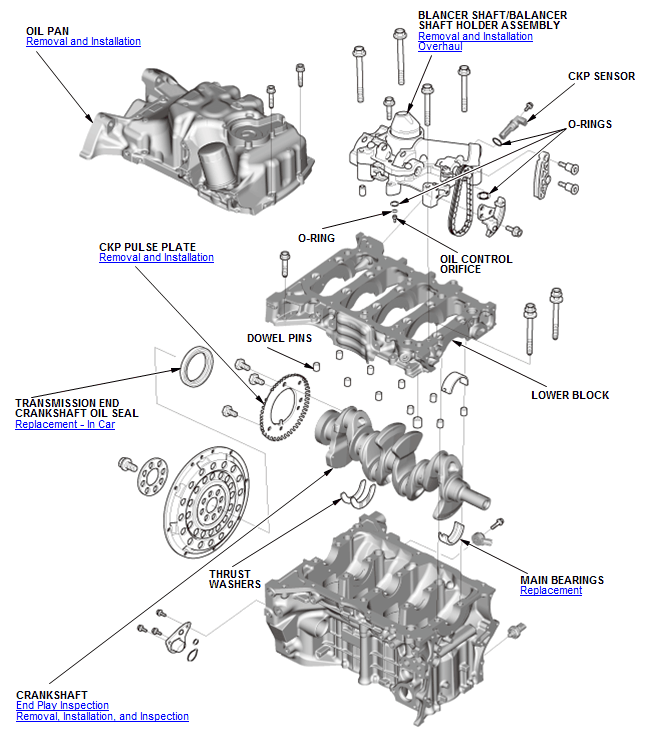 OIL PAN
Removal and Installation

BLANCER SHAFT/BALANCER SHAFT HOLDER ASSEMBLY
Removal and Installation
Overhaul

CKP SENSOR

O-RINGS

O-RING

OIL CONTROL ORIFICE

CKP PULSE PLATE
Removal and Installation

DOWEL PINS

LOWER BLOCK

TRANSMISSION END CRANKSHAFT OIL SEAL
Replacement - In Car

THRUST WASHERS

MAIN BEARINGS
Replacement

CRANKSHAFT
End Play Inspection
Removal, Installation, and Inspection