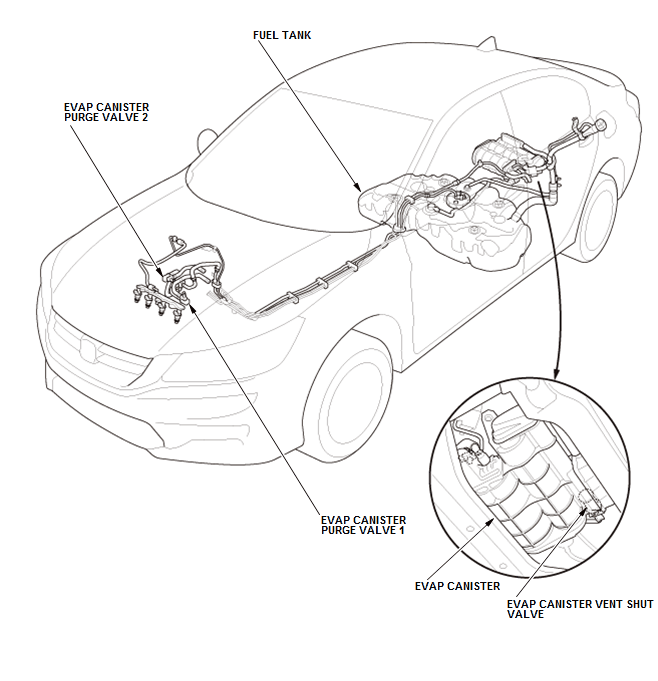 FUEL TANK

EVAP CANISTER
PURGE VALVE 2

EVAP CANISTER
PURGE VALVE 1

EVAP CANISTER

EVAP CANISTER VENT SHUT
VALVE